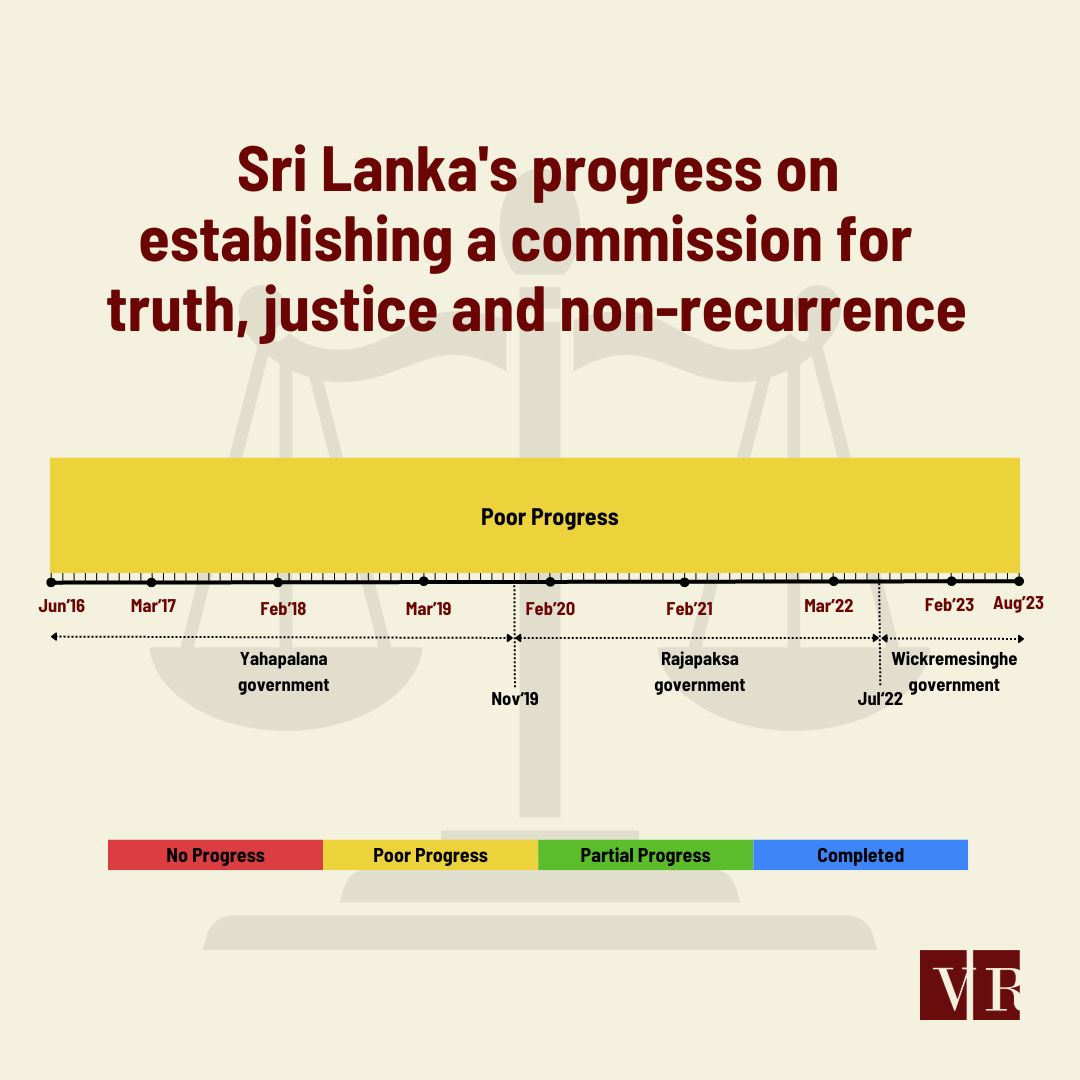 Sri Lanka's progress on establishing a commission for truth, justice and non-recurrence

Poor Progress

Jun'16 Mar'17 Feb'18 Mar'19 Feb'20 Feb'21 Mar'22 Feb'23 Aug'23

Yahapalana government

Nov'19

Rajapaksa government

Jul'22

Wickremesinghe government

No Progress
Poor Progress
Partial Progress
Completed

VR