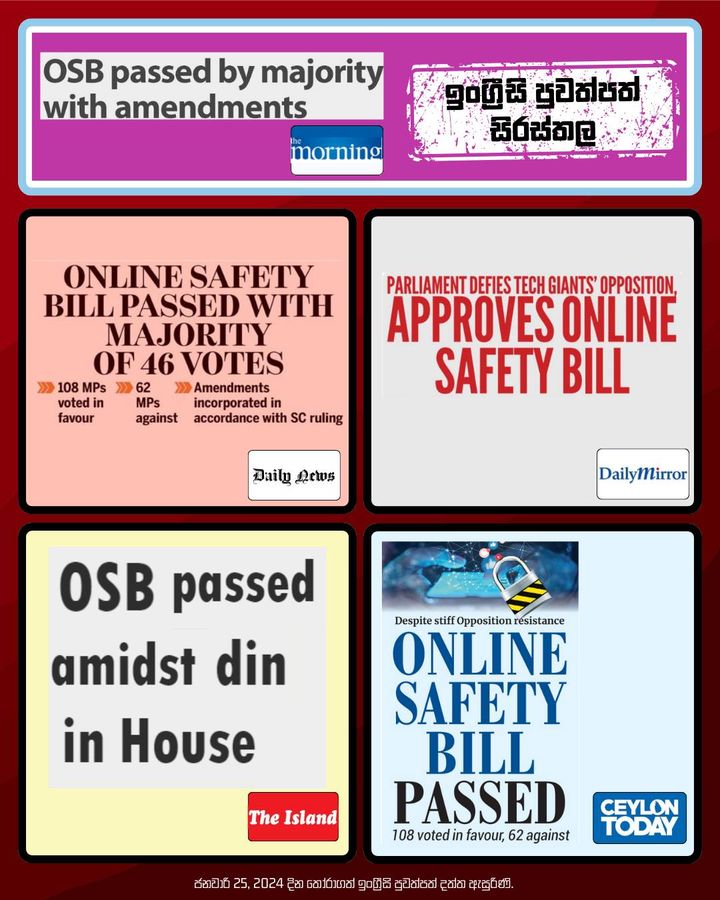 OSB passed by majority with amendments

the morning

ඉංග්‍රීසි පුවත්පත් සිරස්තල

ONLINE SAFETY BILL PASSED WITH MAJORITY OF 46 VOTES

108 MPs voted in favour

62 MPs against

Amendments incorporated in accordance with SC ruling

Daily News

PARLIAMENT DEFIES TECH GIANTS' OPPOSITION, APPROVES ONLINE SAFETY BILL

DailyMirror

OSB passed amidst din in House

The Island

Despite stiff Opposition resistance

ONLINE SAFETY BILL PASSED

108 voted in favour, 62 against

CEYLON TODAY

ජනවාරි 25, 2024 දින තෝරාගත් ඉංග්‍රීසි පුවත්පත් දත්ත ඇසුරිණි.